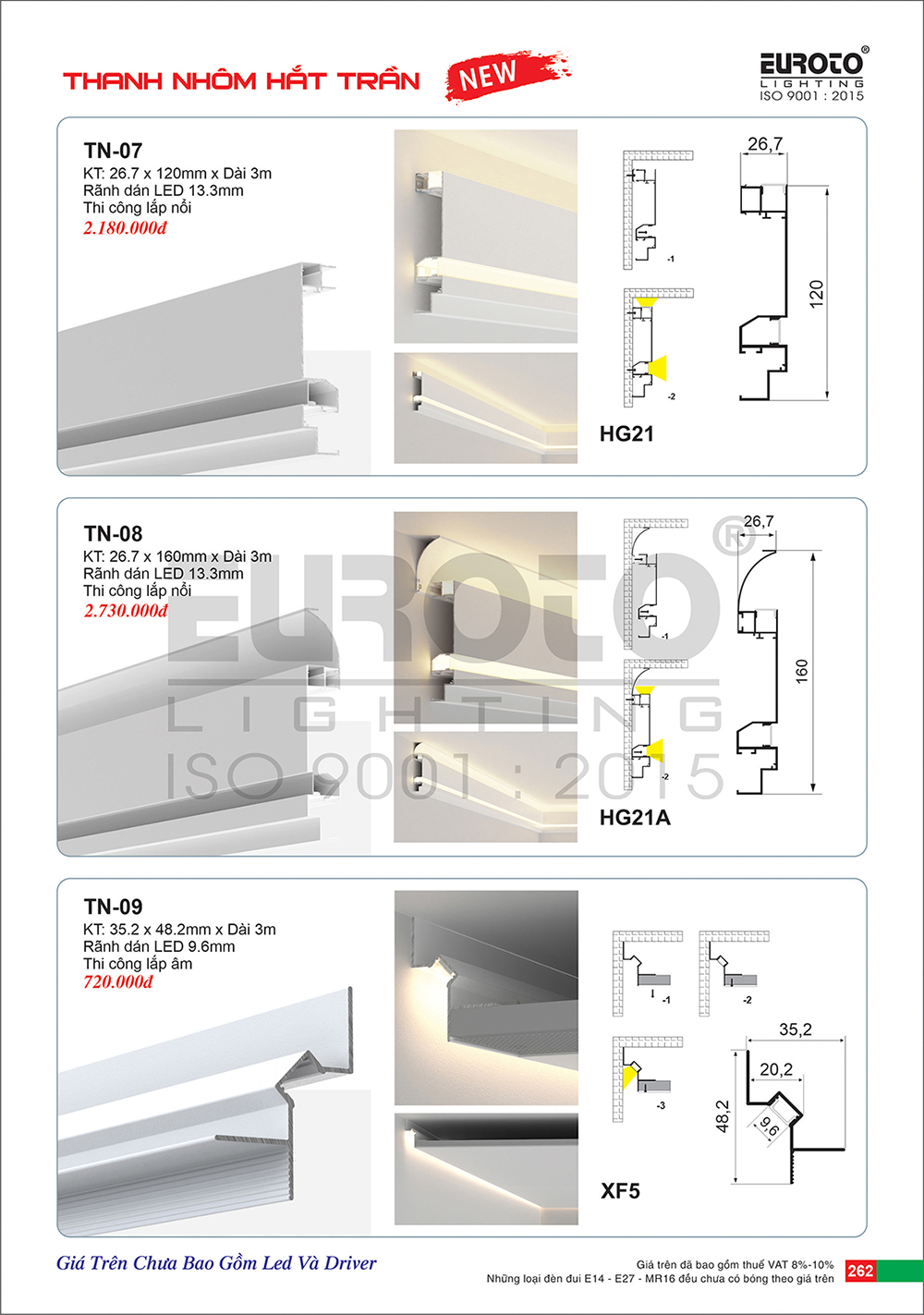 THANH NHÔM HẮT TRẦN NEW

EUROTO® LIGHTING ISO 9001 : 2015

TN-07
KT: 26.7 x 120mm x Dài 3m
Rãnh dán LED 13.3mm
Thi công lắp nổi
2.180.000đ

-1
-2
HG21
26,7
120

TN-08
KT: 26.7 x 160mm x Dài 3m
Rãnh dán LED 13.3mm
Thi công lắp nổi
2.730.000đ

-1
-2
HG21A
26,7
160

EUROTO® LIGHTING ISO 9001 : 2015

TN-09
KT: 35.2 x 48.2mm x Dài 3m
Rãnh dán LED 9.6mm
Thi công lắp âm
720.000đ

-1
-2
-3
XF5
35,2
20,2
48,2
9,6

Giá Trên Chưa Bao Gồm Led Và Driver

Giá trên đã bao gồm thuế VAT 8%-10%
Những loại đèn đui E14 - E27 - MR16 đều chưa có bóng theo giá trên
262